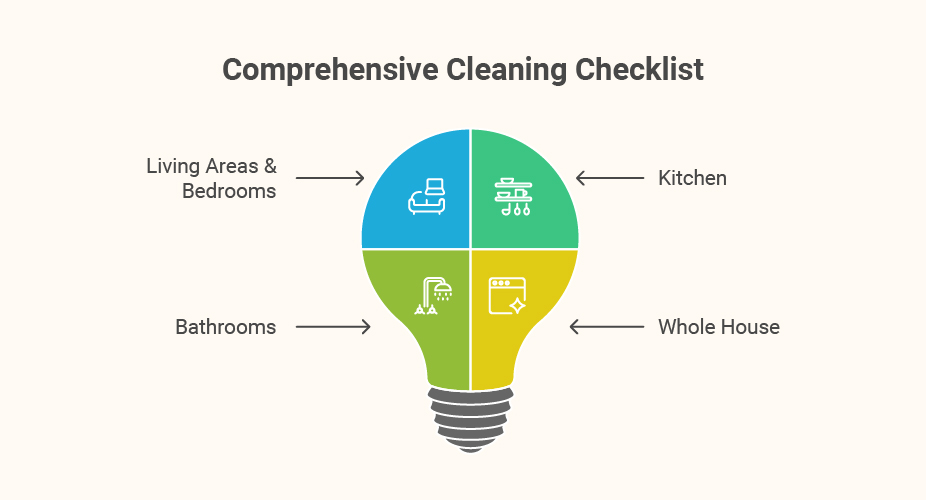 Comprehensive Cleaning Checklist

Living Areas & Bedrooms

Kitchen

Bathrooms

Whole House